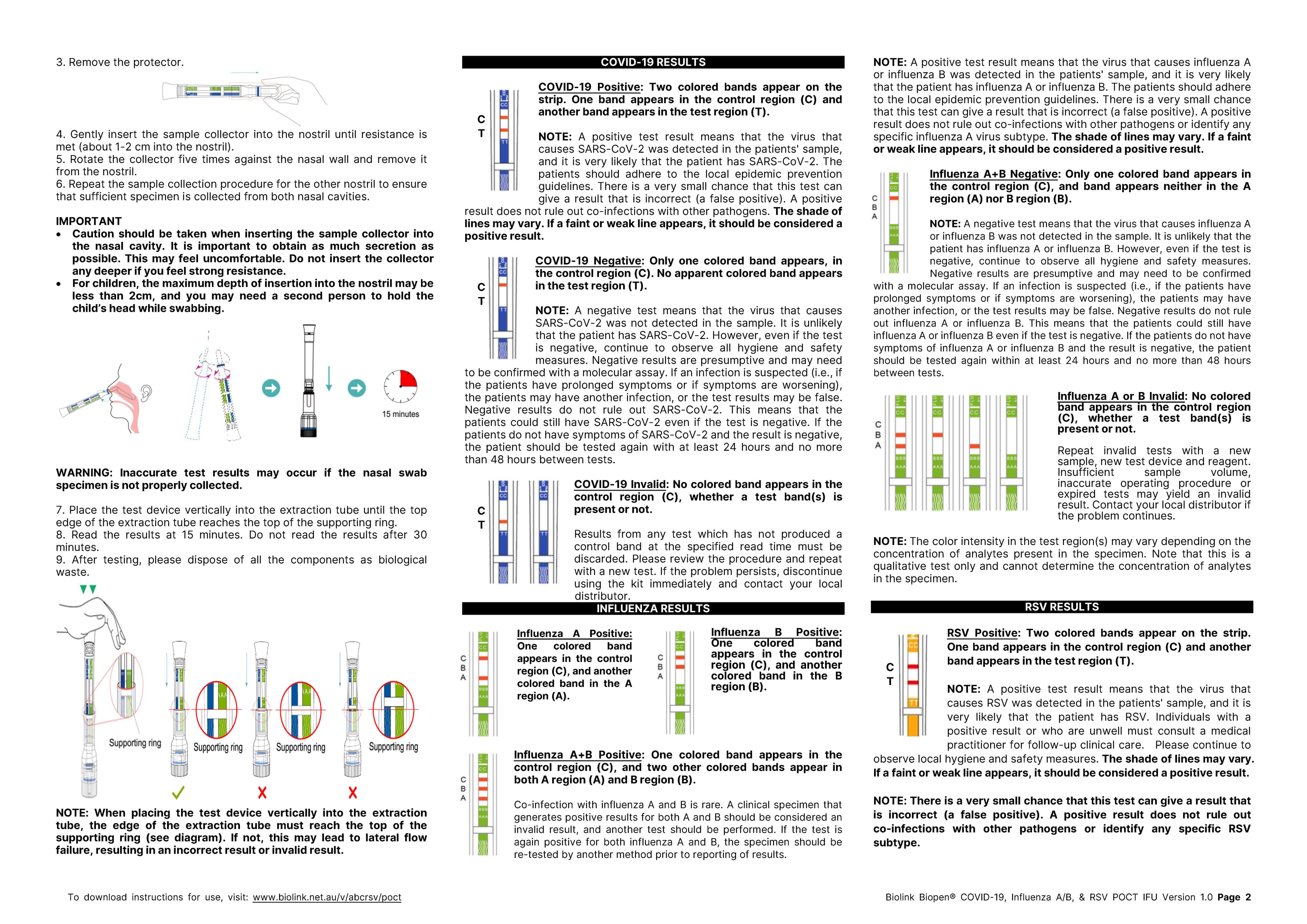 3. Remove the protector.

4. Gently insert the sample collector into the nostril until resistance is met (about 1-2 cm into the nostril).
5. Rotate the collector five times against the nasal wall and remove it from the nostril.
6. Repeat the sample collection procedure for the other nostril to ensure that sufficient specimen is collected from both nasal cavities.

IMPORTANT
• Caution should be taken when inserting the sample collector into the nasal cavity. It is important to obtain as much secretion as possible. This may feel uncomfortable. Do not insert the collector any deeper if you feel strong resistance.
• For children, the maximum depth of insertion into the nostril may be less than 2cm, and you may need a second person to hold the child's head while swabbing.

15 minutes

WARNING: Inaccurate test results may occur if the nasal swab specimen is not properly collected.

7. Place the test device vertically into the extraction tube until the top edge of the extraction tube reaches the top of the supporting ring.
8. Read the results at 15 minutes. Do not read the results after 30 minutes.
9. After testing, please dispose of all the components as biological waste.

Supporting ring
Supporting ring
Supporting ring
Supporting ring

NOTE: When placing the test device vertically into the extraction tube, the edge of the extraction tube must reach the top of the supporting ring (see diagram). If not, this may lead to lateral flow failure, resulting in an incorrect result or invalid result.

COVID-19 RESULTS

C
T

COVID-19 Positive: Two colored bands appear on the strip. One band appears in the control region (C) and another band appears in the test region (T).

NOTE: A positive test result means that the virus that causes SARS-CoV-2 was detected in the patients' sample, and it is very likely that the patient has SARS-CoV-2. The patients should adhere to the local epidemic prevention guidelines. There is a very small chance that this test can give a result that is incorrect (a false positive). A positive result does not rule out co-infections with other pathogens. The shade of lines may vary. If a faint or weak line appears, it should be considered a positive result.

C
T

COVID-19 Negative: Only one colored band appears, in the control region (C). No apparent colored band appears in the test region (T).

NOTE: A negative test means that the virus that causes SARS-CoV-2 was not detected in the sample. It is unlikely that the patient has SARS-CoV-2. However, even if the test is negative, continue to observe all hygiene and safety measures. Negative results are presumptive and may need to be confirmed with a molecular assay. If an infection is suspected (i.e., if the patients have prolonged symptoms or if symptoms are worsening), the patients may have another infection, or the test results may be false. Negative results do not rule out SARS-CoV-2. This means that the patients could still have SARS-CoV-2 even if the test is negative. If the patients do not have symptoms of SARS-CoV-2 and the result is negative, the patient should be tested again with at least 24 hours and no more than 48 hours between tests.

C
T

COVID-19 Invalid: No colored band appears in the control region (C), whether a test band(s) is present or not.

Results from any test which has not produced a control band at the specified read time must be discarded. Please review the procedure and repeat with a new test. If the problem persists, discontinue using the kit immediately and contact your local distributor.

INFLUENZA RESULTS

C
B
A

Influenza A Positive: One colored band appears in the control region (C), and another colored band in the A region (A).

C
B
A

Influenza B Positive: One colored band appears in the control region (C), and another colored band in the B region (B).

C
B
A

Influenza A+B Positive: One colored band appears in the control region (C), and two other colored bands appear in both A region (A) and B region (B).

Co-infection with influenza A and B is rare. A clinical specimen that generates positive results for both A and B should be considered an invalid result, and another test should be performed. If the test is again positive for both influenza A and B, the specimen should be re-tested by another method prior to reporting of results.

NOTE: A positive test result means that the virus that causes influenza A or influenza B was detected in the patients' sample, and it is very likely that the patient has influenza A or influenza B. The patients should adhere to the local epidemic prevention guidelines. There is a very small chance that this test can give a result that is incorrect (a false positive). A positive result does not rule out co-infections with other pathogens or identify any specific influenza A virus subtype. The shade of lines may vary. If a faint or weak line appears, it should be considered a positive result.

C
B
A

Influenza A+B Negative: Only one colored band appears in the control region (C), and band appears neither in the A region (A) nor B region (B).

NOTE: A negative test means that the virus that causes influenza A or influenza B was not detected in the sample. It is unlikely that the patient has influenza A or influenza B. However, even if the test is negative, continue to observe all hygiene and safety measures. Negative results are presumptive and may need to be confirmed with a molecular assay. If an infection is suspected (i.e., if the patients have prolonged symptoms or if symptoms are worsening), the patients may have another infection, or the test results may be false. Negative results do not rule out influenza A or influenza B. This means that the patients could still have influenza A or influenza B even if the test is negative. If the patients do not have symptoms of influenza A or influenza B and the result is negative, the patient should be tested again within at least 24 hours and no more than 48 hours between tests.

C
B
A

Influenza A or B Invalid: No colored band appears in the control region (C), whether a test band(s) is present or not.

Repeat invalid tests with a new sample, new test device and reagent. Insufficient sample volume, inaccurate operating procedure or expired tests may yield an invalid result. Contact your local distributor if the problem continues.

NOTE: The color intensity in the test region(s) may vary depending on the concentration of analytes present in the specimen. Note that this is a qualitative test only and cannot determine the concentration of analytes in the specimen.

RSV RESULTS

C
T

RSV Positive: Two colored bands appear on the strip. One band appears in the control region (C) and another band appears in the test region (T).

NOTE: A positive test result means that the virus that causes RSV was detected in the patients' sample, and it is very likely that the patient has RSV. Individuals with a positive result or who are unwell must consult a medical practitioner for follow-up clinical care. Please continue to observe local hygiene and safety measures. The shade of lines may vary. If a faint or weak line appears, it should be considered a positive result.

NOTE: There is a very small chance that this test can give a result that is incorrect (a false positive). A positive result does not rule out co-infections with other pathogens or identify any specific RSV subtype.

To download instructions for use, visit: www.biolink.net.au/v/abcrsv/poct

Biolink Biopen® COVID-19, Influenza A/B, & RSV POCT IFU Version 1.0 Page 2